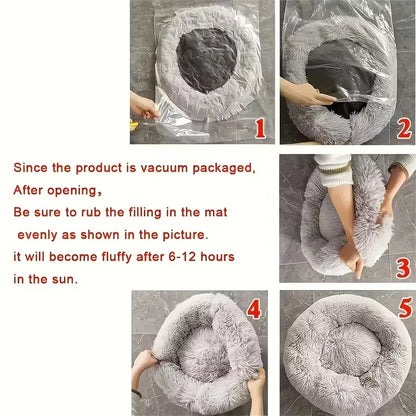 1

2

Since the product is vacuum packaged,
After opening,
Be sure to rub the filling in the mat evenly as shown in the picture.
it will become fluffy after 6-12 hours in the sun.

3

4

5