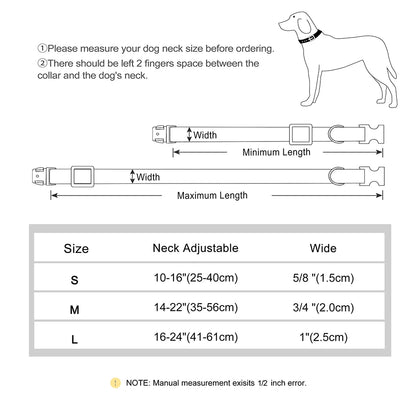 ①Please measure your dog neck size before ordering.
②There should be left 2 fingers space between the collar and the dog's neck.

Width
Minimum Length
Width
Maximum Length

| Size | Neck Adjustable | Wide |
|---|---|---|
| S | 10-16"(25-40cm) | 5/8 "(1.5cm) |
| M | 14-22"(35-56cm) | 3/4 "(2.0cm) |
| L | 16-24"(41-61cm) | 1"(2.5cm) |

! NOTE: Manual measurement exisits 1/2 inch error.