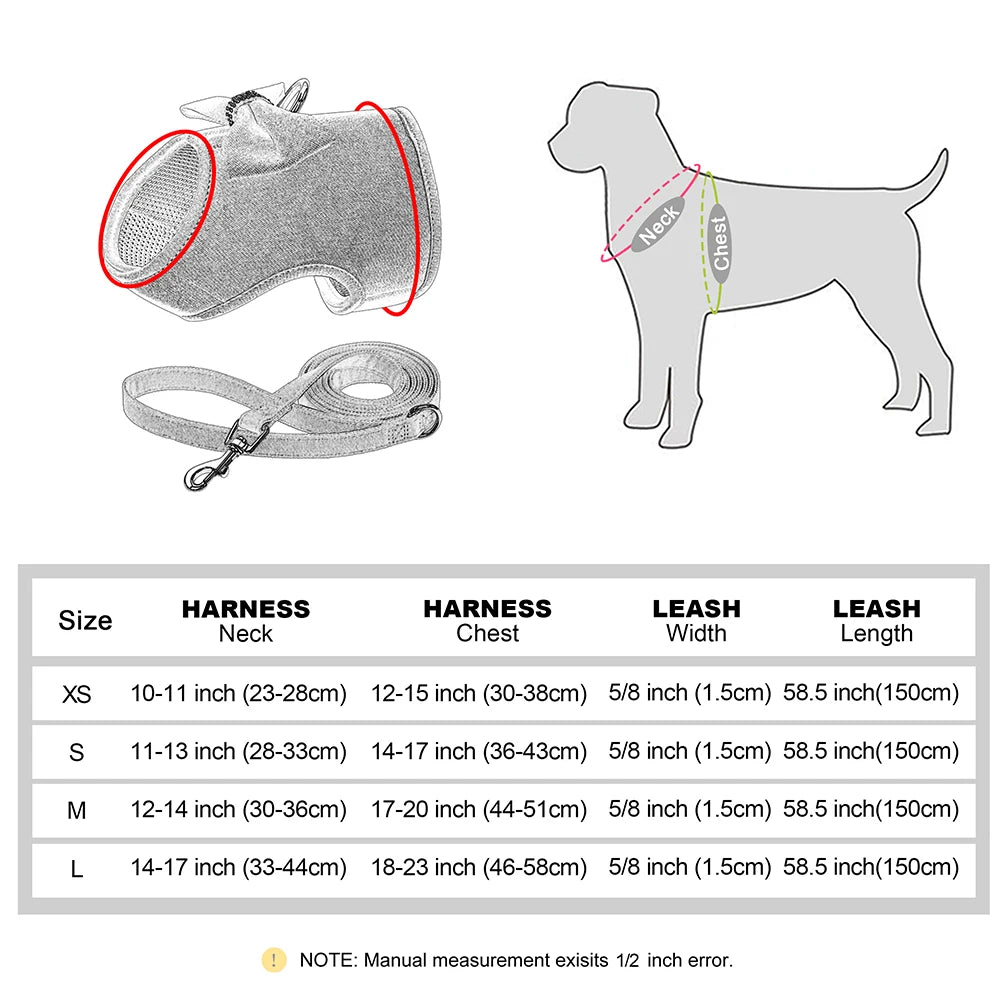 Neck

Chest

| Size | HARNESS Neck | HARNESS Chest | LEASH Width | LEASH Length |
|---|---|---|---|---|
| XS | 10-11 inch (23-28cm) | 12-15 inch (30-38cm) | 5/8 inch (1.5cm) | 58.5 inch(150cm) |
| S | 11-13 inch (28-33cm) | 14-17 inch (36-43cm) | 5/8 inch (1.5cm) | 58.5 inch(150cm) |
| M | 12-14 inch (30-36cm) | 17-20 inch (44-51cm) | 5/8 inch (1.5cm) | 58.5 inch(150cm) |
| L | 14-17 inch (33-44cm) | 18-23 inch (46-58cm) | 5/8 inch (1.5cm) | 58.5 inch(150cm) |

! NOTE: Manual measurement exisits 1/2 inch error.