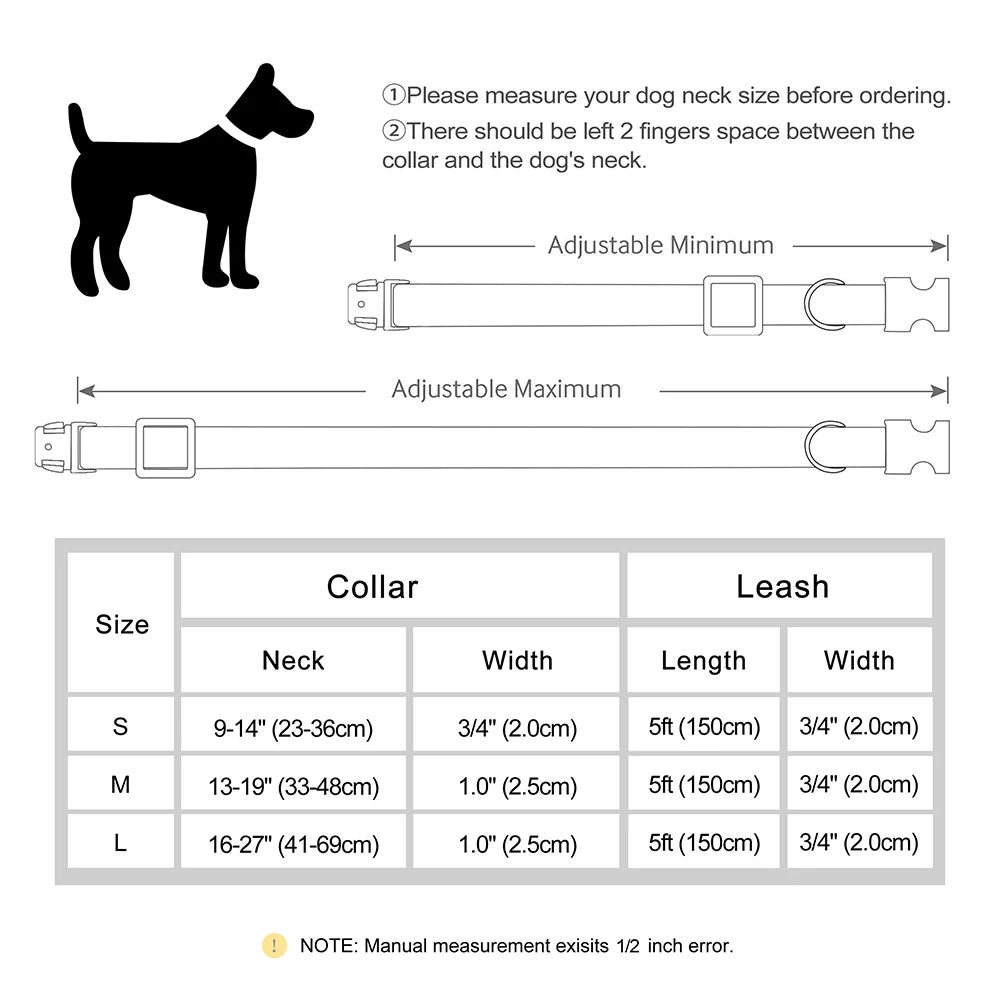 ①Please measure your dog neck size before ordering.
②There should be left 2 fingers space between the collar and the dog's neck.

Adjustable Minimum

Adjustable Maximum

| Size | Collar | | Leash | |
|---|---|---|---|---|
| | Neck | Width | Length | Width |
| S | 9-14" (23-36cm) | 3/4" (2.0cm) | 5ft (150cm) | 3/4" (2.0cm) |
| M | 13-19" (33-48cm) | 1.0" (2.5cm) | 5ft (150cm) | 3/4" (2.0cm) |
| L | 16-27" (41-69cm) | 1.0" (2.5cm) | 5ft (150cm) | 3/4" (2.0cm) |

! NOTE: Manual measurement exisits 1/2 inch error.