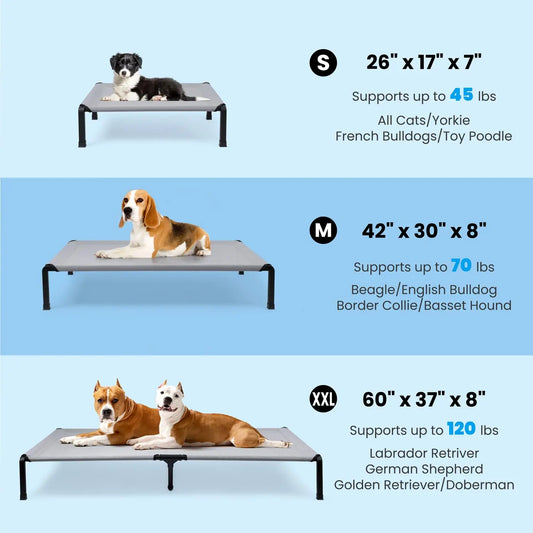 S 26" x 17" x 7"

Supports up to 45 lbs

All Cats/Yorkie
French Bulldogs/Toy Poodle

M 42" x 30" x 8"

Supports up to 70 lbs

Beagle/English Bulldog
Border Collie/Basset Hound

XXL 60" x 37" x 8"

Supports up to 120 lbs

Labrador Retriver
German Shepherd
Golden Retriever/Doberman