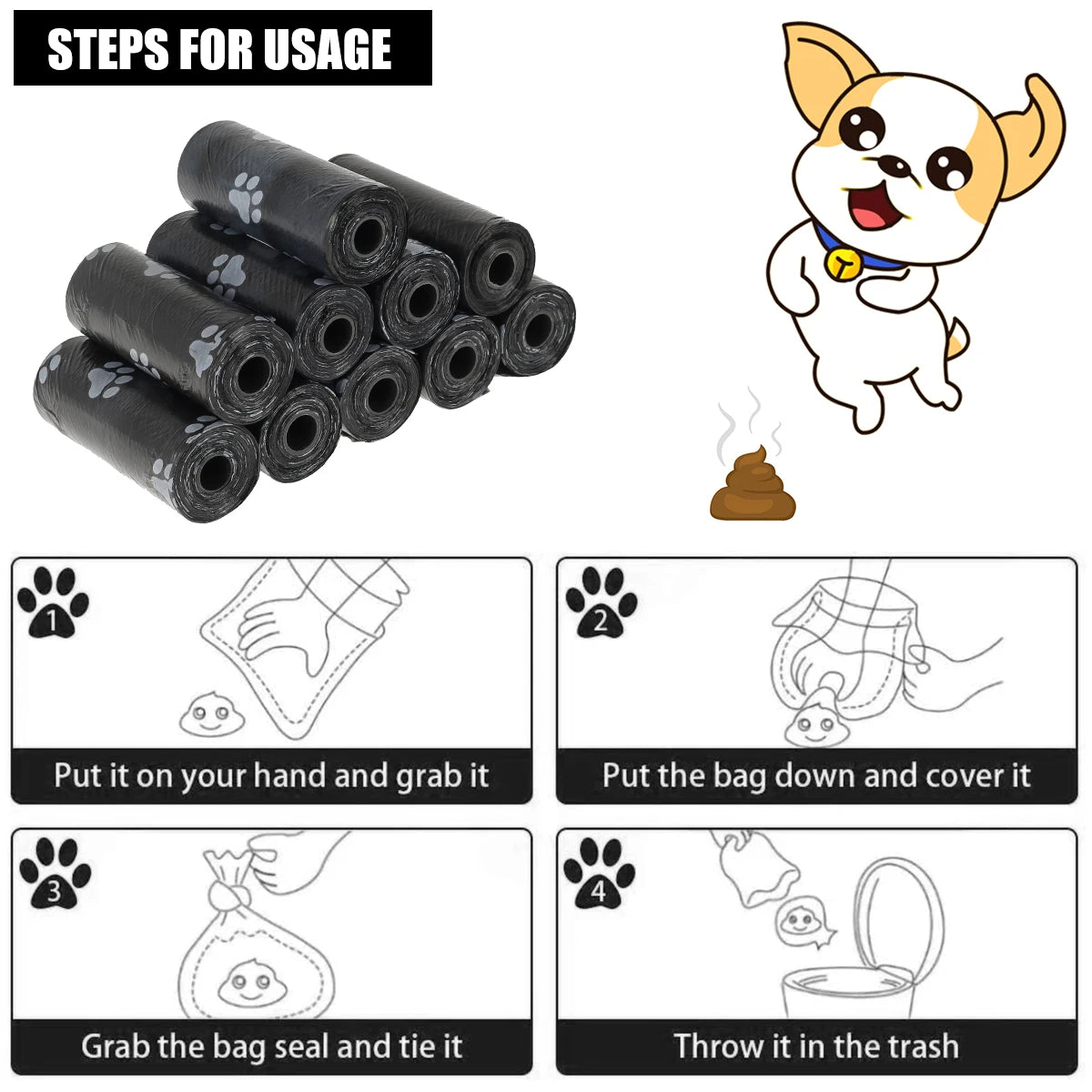 STEPS FOR USAGE

1
Put it on your hand and grab it

2
Put the bag down and cover it

3
Grab the bag seal and tie it

4
Throw it in the trash