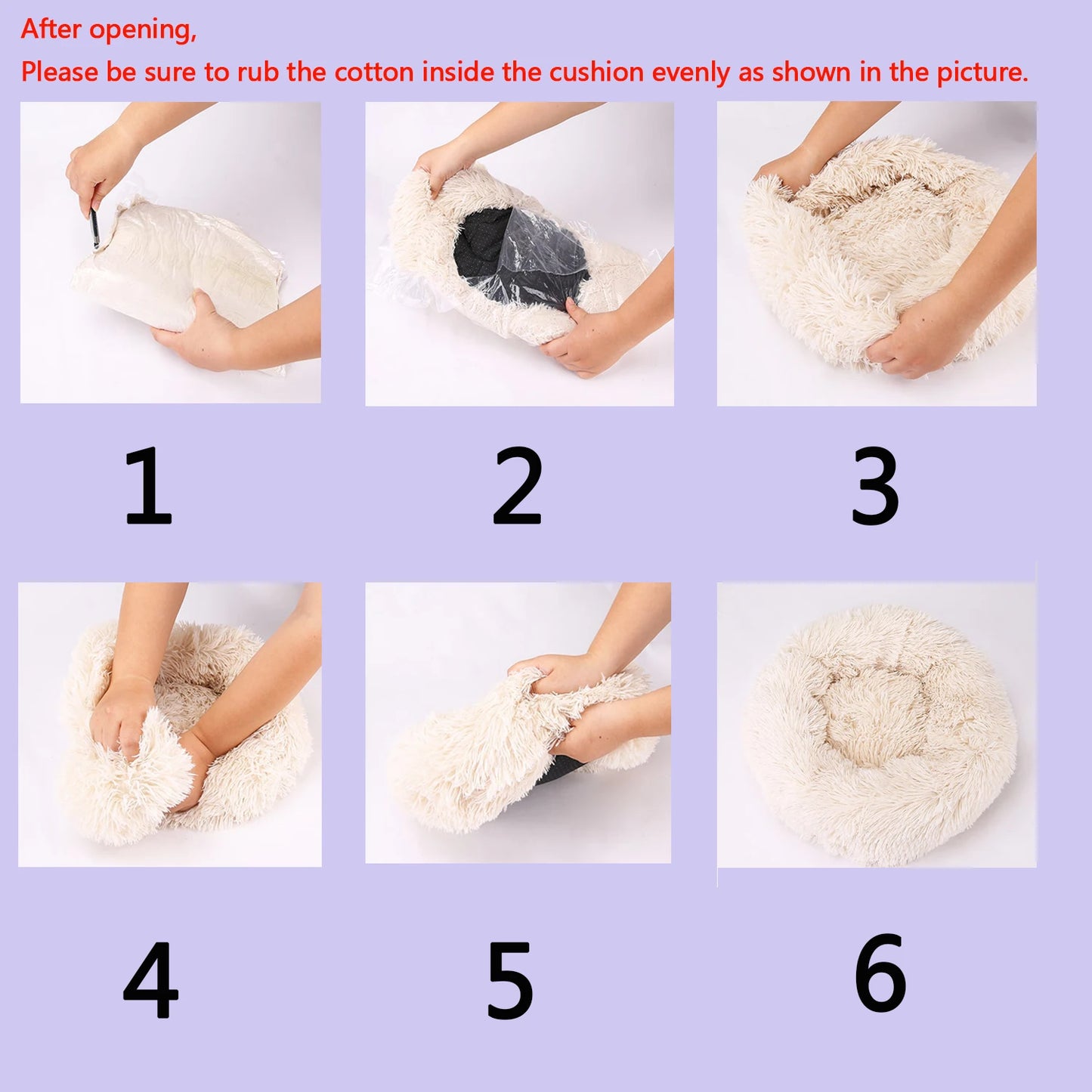 After opening,
Please be sure to rub the cotton inside the cushion evenly as shown in the picture.

1

2

3

4

5

6